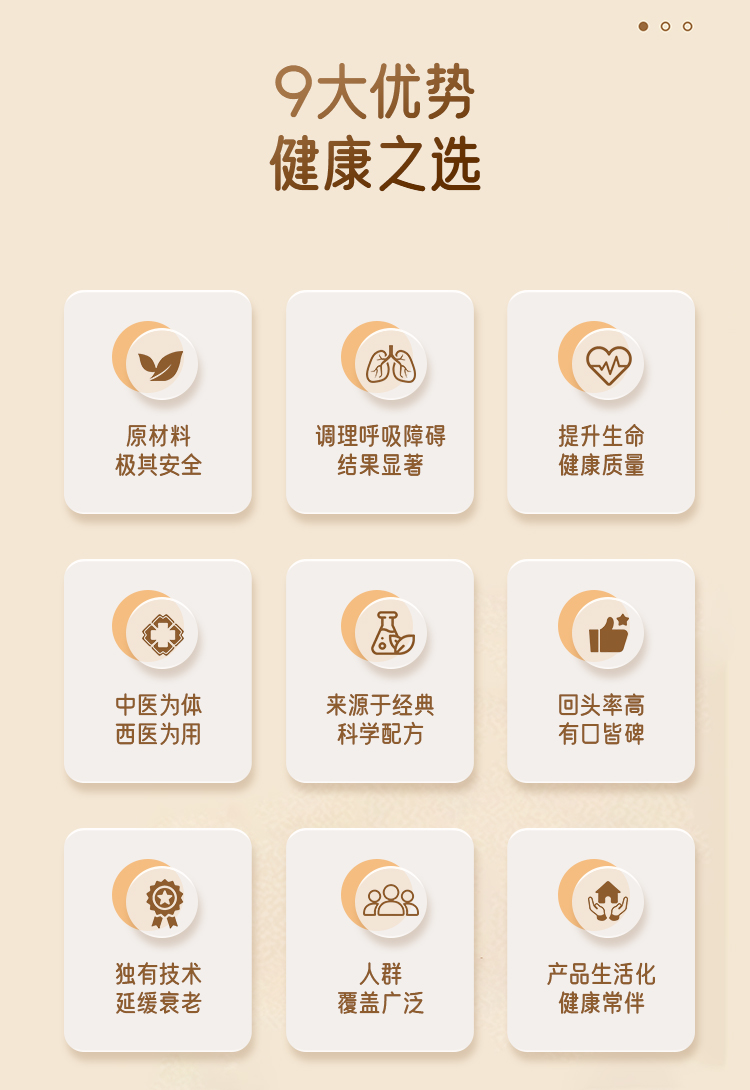 9大优势
健康之选

原材料
极其安全

调理呼吸障碍
结果显著

提升生命
健康质量

中医为体
西医为用

来源于经典
科学配方

回头率高
有口皆碑

独有技术
延缓衰老

人群
覆盖广泛

产品生活化
健康常伴