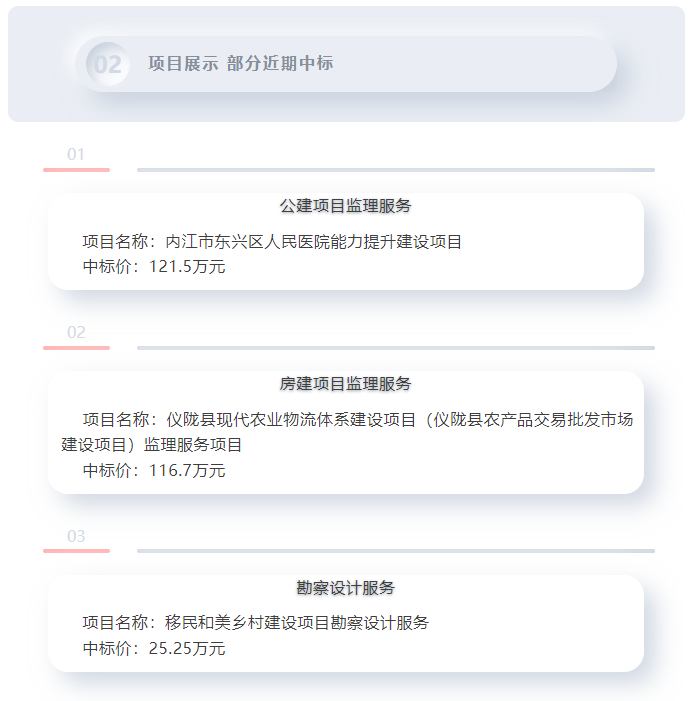 02 项目展示 部分近期中标

01

公建项目监理服务

项目名称：内江市东兴区人民医院能力提升建设项目
中标价：121.5万元

02

房建项目监理服务

项目名称：仪陇县现代农业物流体系建设项目（仪陇县农产品交易批发市场建设项目）监理服务项目
中标价：116.7万元

03

勘察设计服务

项目名称：移民和美乡村建设项目勘察设计服务
中标价：25.25万元