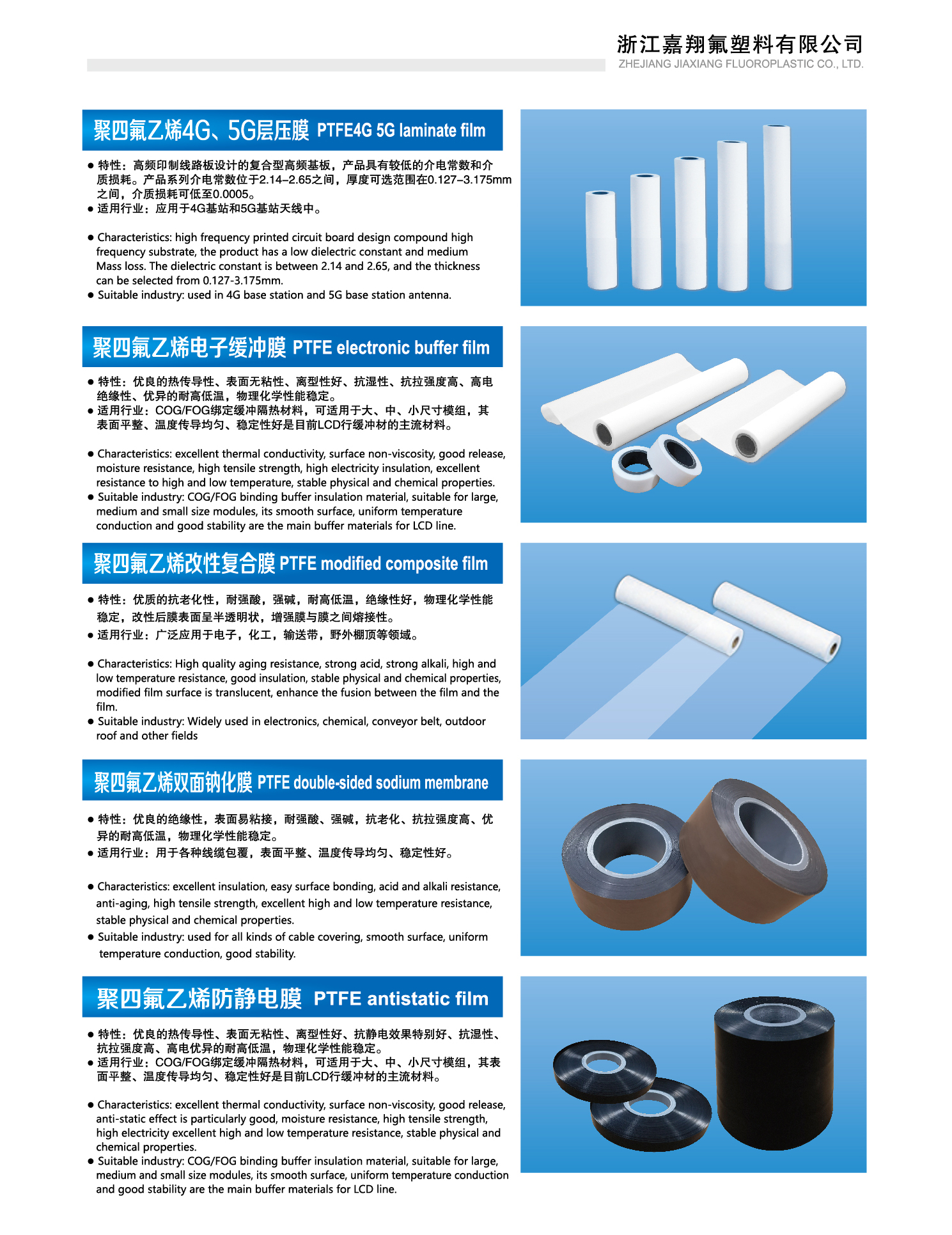 浙江嘉翔氟塑料有限公司
ZHEJIANG JIAXIANG FLUOROPLASTIC CO., LTD.

聚四氟乙烯4G、5G层压膜 PTFE4G 5G laminate film

● 特性：高频印制线路板设计的复合型高频基板，产品具有较低的介电常数和介质损耗。产品系列介电常数位于2.14–2.65之间，厚度可选范围在0.127–3.175mm之间，介质损耗可低至0.0005。
● 适用行业：应用于4G基站和5G基站天线中。

● Characteristics: high frequency printed circuit board design compound high frequency substrate, the product has a low dielectric constant and medium Mass loss. The dielectric constant is between 2.14 and 2.65, and the thickness can be selected from 0.127-3.175mm.
● Suitable industry: used in 4G base station and 5G base station antenna.

聚四氟乙烯电子缓冲膜 PTFE electronic buffer film

● 特性：优良的热传导性、表面无粘性、离型性好、抗湿性、抗拉强度高、高电绝缘性、优异的耐高低温，物理化学性能稳定。
● 适用行业：COG/FOG绑定缓冲隔热材料，可适用于大、中、小尺寸模组，其表面平整、温度传导均匀、稳定性好是目前LCD行缓冲材的主流材料。

● Characteristics: excellent thermal conductivity, surface non-viscosity, good release, moisture resistance, high tensile strength, high electricity insulation, excellent resistance to high and low temperature, stable physical and chemical properties.
● Suitable industry: COG/FOG binding buffer insulation material, suitable for large, medium and small size modules, its smooth surface, uniform temperature conduction and good stability are the main buffer materials for LCD line.

聚四氟乙烯改性复合膜 PTFE modified composite film

● 特性：优质的抗老化性，耐强酸，强碱，耐高低温，绝缘性好，物理化学性能稳定，改性后膜表面呈半透明状，增强膜与膜之间熔接性。
● 适用行业：广泛应用于电子，化工，输送带，野外棚顶等领域。

● Characteristics: High quality aging resistance, strong acid, strong alkali, high and low temperature resistance, good insulation, stable physical and chemical properties, modified film surface is translucent, enhance the fusion between the film and the film.
● Suitable industry: Widely used in electronics, chemical, conveyor belt, outdoor roof and other fields

聚四氟乙烯双面钠化膜 PTFE double-sided sodium membrane

● 特性：优良的绝缘性，表面易粘接，耐强酸、强碱，抗老化、抗拉强度高、优异的耐高低温，物理化学性能稳定。
● 适用行业：用于各种线缆包覆，表面平整、温度传导均匀、稳定性好。

● Characteristics: excellent insulation, easy surface bonding, acid and alkali resistance, anti-aging, high tensile strength, excellent high and low temperature resistance, stable physical and chemical properties.
● Suitable industry: used for all kinds of cable covering, smooth surface, uniform temperature conduction, good stability.

聚四氟乙烯防静电膜 PTFE antistatic film

● 特性：优良的热传导性、表面无粘性、离型性好、抗静电效果特别好、抗湿性、抗拉强度高、高电优异的耐高低温，物理化学性能稳定。
● 适用行业：COG/FOG绑定缓冲隔热材料，可适用于大、中、小尺寸模组，其表面平整、温度传导均匀、稳定性好是目前LCD行缓冲材的主流材料。

● Characteristics: excellent thermal conductivity, surface non-viscosity, good release, anti-static effect is particularly good, moisture resistance, high tensile strength, high electricity excellent high and low temperature resistance, stable physical and chemical properties.
● Suitable industry: COG/FOG binding buffer insulation material, suitable for large, medium and small size modules, its smooth surface, uniform temperature conduction and good stability are the main buffer materials for LCD line.