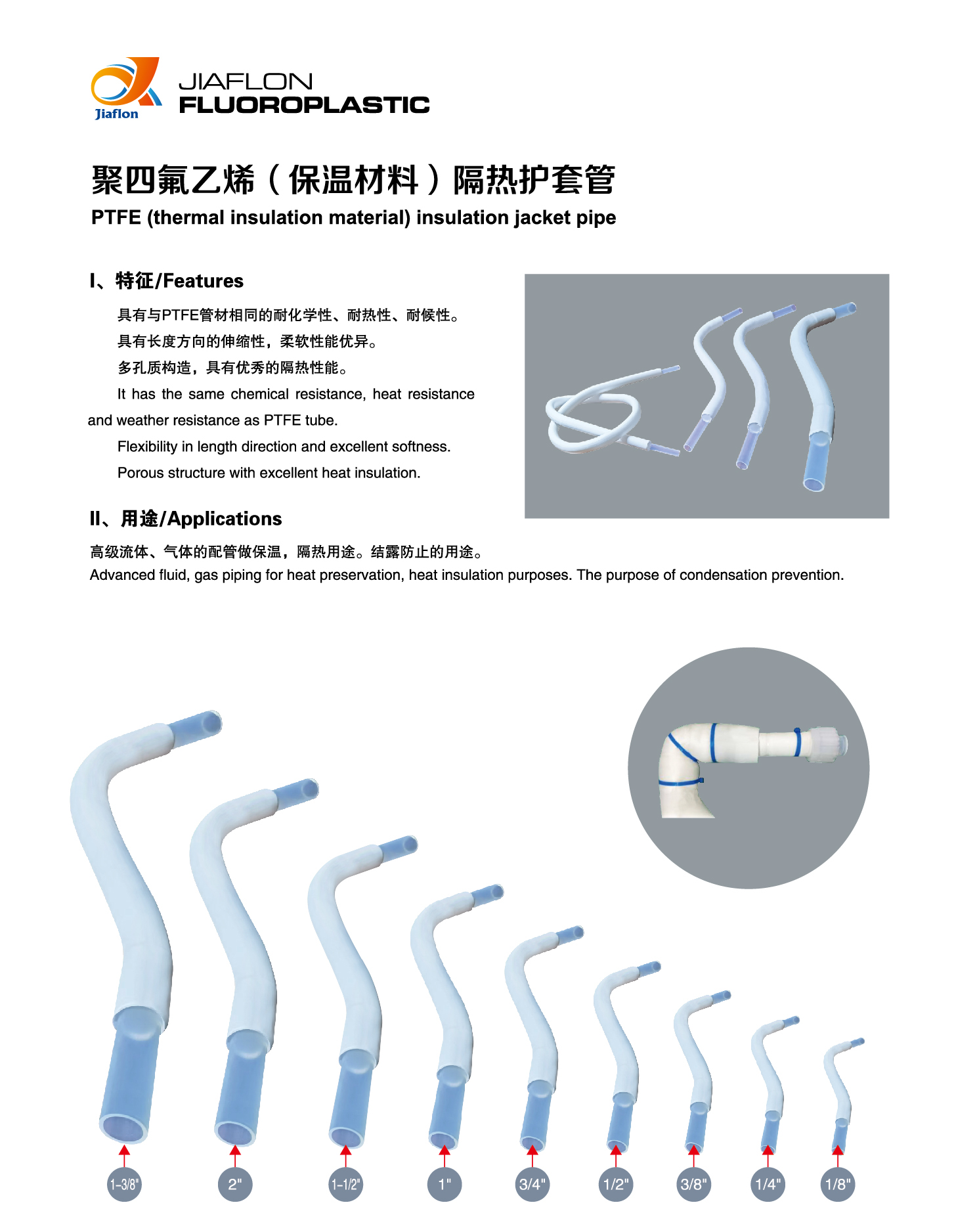 Jiaflon
JIAFLON
FLUOROPLASTIC

聚四氟乙烯（保温材料）隔热护套管
PTFE (thermal insulation material) insulation jacket pipe

I、特征/Features

具有与PTFE管材相同的耐化学性、耐热性、耐候性。
具有长度方向的伸缩性，柔软性能优异。
多孔质构造，具有优秀的隔热性能。
It has the same chemical resistance, heat resistance and weather resistance as PTFE tube.
Flexibility in length direction and excellent softness.
Porous structure with excellent heat insulation.

II、用途/Applications

高级流体、气体的配管做保温，隔热用途。结露防止的用途。
Advanced fluid, gas piping for heat preservation, heat insulation purposes. The purpose of condensation prevention.

1-3/8"
2"
1-1/2"
1"
3/4"
1/2"
3/8"
1/4"
1/8"