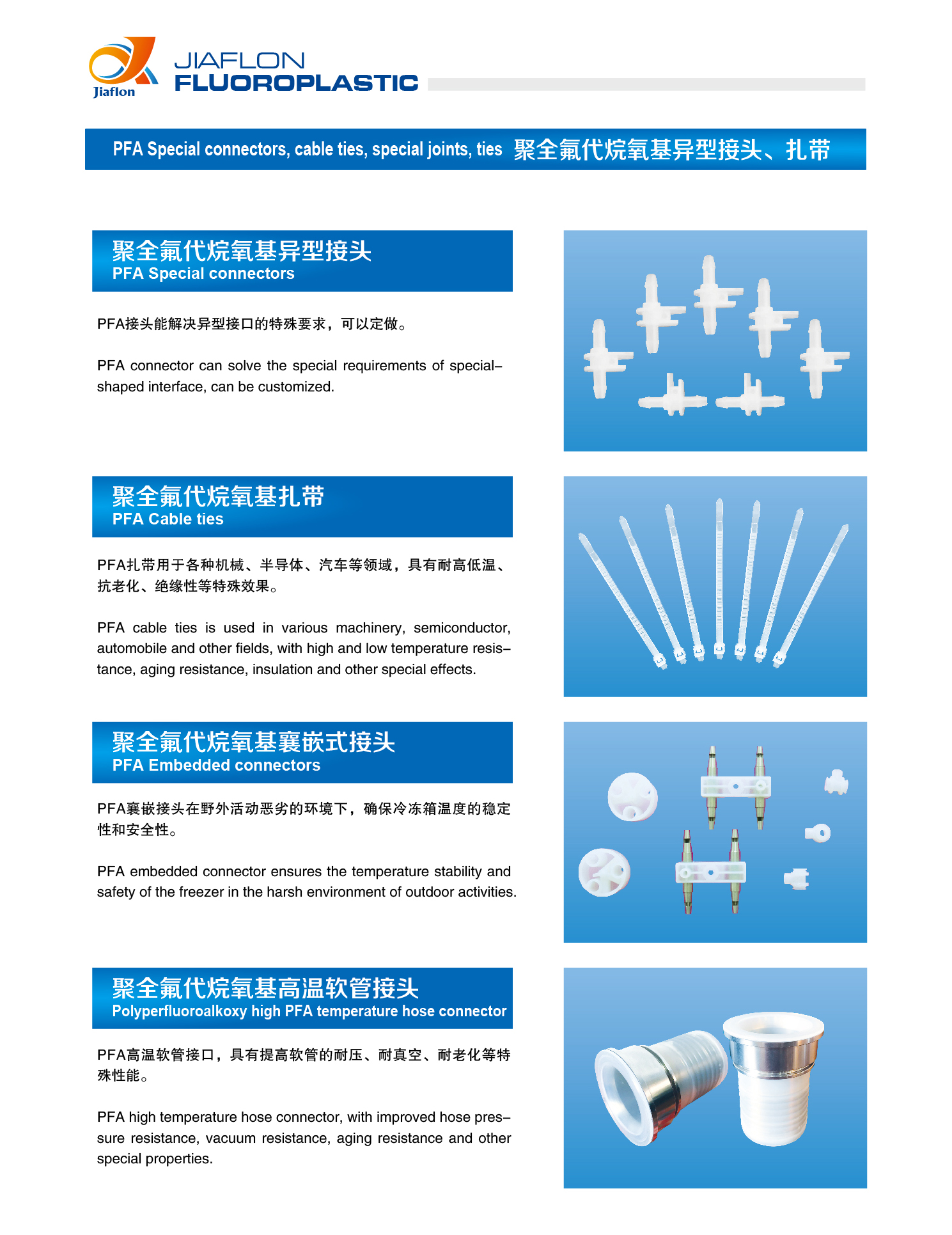 Jiaflon
JIAFLON
FLUOROPLASTIC

PFA Special connectors, cable ties, special joints, ties 聚全氟代烷氧基异型接头、扎带

聚全氟代烷氧基异型接头
PFA Special connectors

PFA接头能解决异型接口的特殊要求，可以定做。

PFA connector can solve the special requirements of special-shaped interface, can be customized.

聚全氟代烷氧基扎带
PFA Cable ties

PFA扎带用于各种机械、半导体、汽车等领域，具有耐高低温、抗老化、绝缘性等特殊效果。

PFA cable ties is used in various machinery, semiconductor, automobile and other fields, with high and low temperature resistance, aging resistance, insulation and other special effects.

聚全氟代烷氧基襄嵌式接头
PFA Embedded connectors

PFA襄嵌接头在野外活动恶劣的环境下，确保冷冻箱温度的稳定性和安全性。

PFA embedded connector ensures the temperature stability and safety of the freezer in the harsh environment of outdoor activities.

聚全氟代烷氧基高温软管接头
Polyperfluoroalkoxy high PFA temperature hose connector

PFA高温软管接口，具有提高软管的耐压、耐真空、耐老化等特殊性能。

PFA high temperature hose connector, with improved hose pressure resistance, vacuum resistance, aging resistance and other special properties.